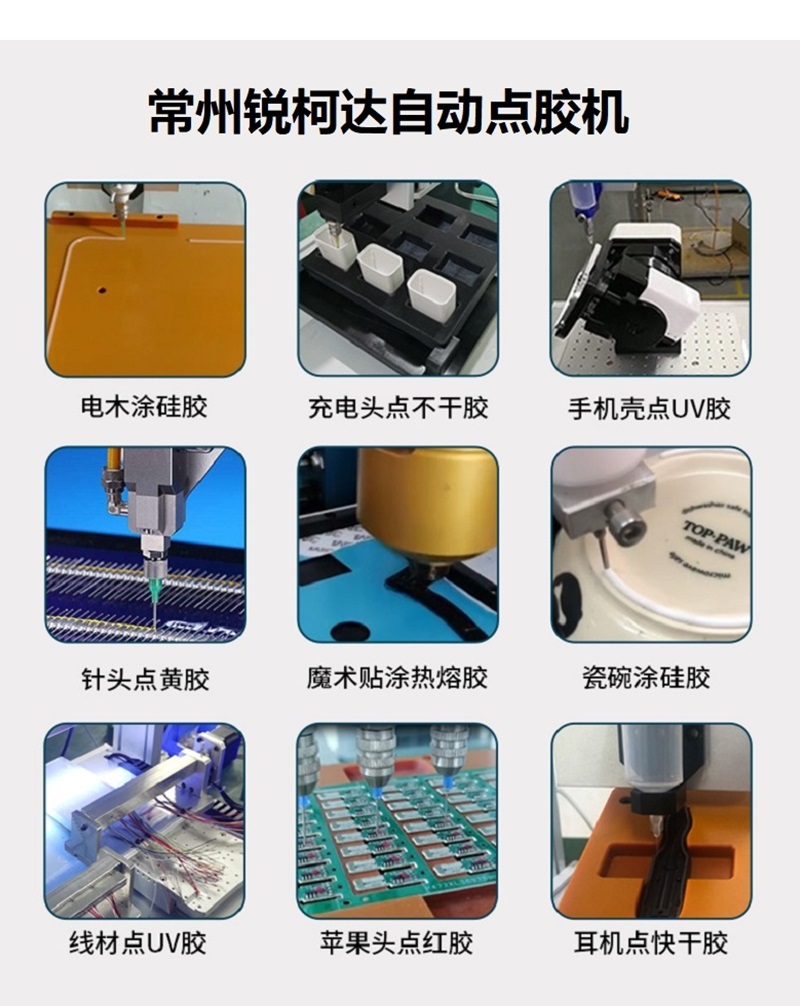 常州锐柯达自动点胶机

电木涂硅胶

充电头点不干胶

手机壳点UV胶

针头点黄胶

魔术贴涂热熔胶

TOP-PAW
made in china

瓷碗涂硅胶

线材点UV胶

苹果头点红胶

耳机点快干胶