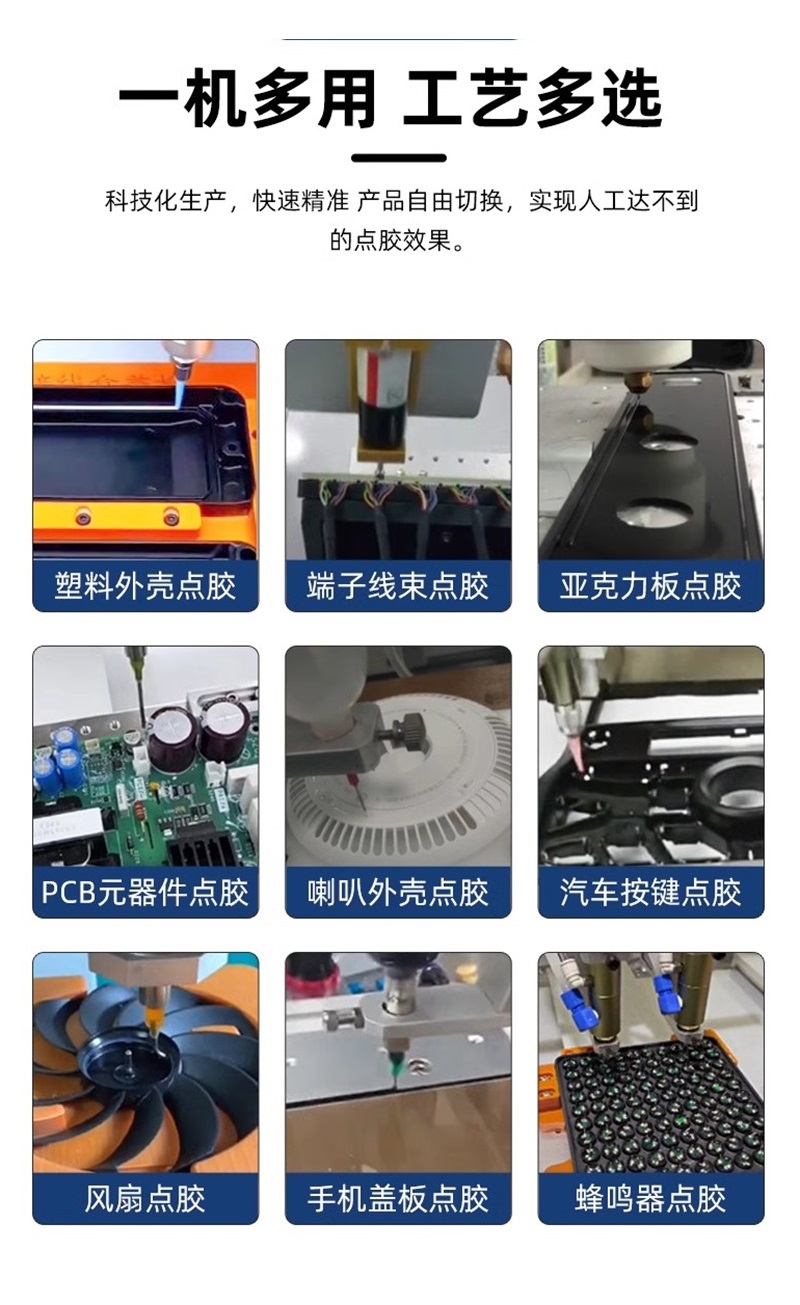 一机多用 工艺多选

科技化生产，快速精准 产品自由切换，实现人工达不到的点胶效果。

塑料外壳点胶

端子线束点胶

亚克力板点胶

PCB元器件点胶

喇叭外壳点胶

汽车按键点胶

风扇点胶

手机盖板点胶

蜂鸣器点胶